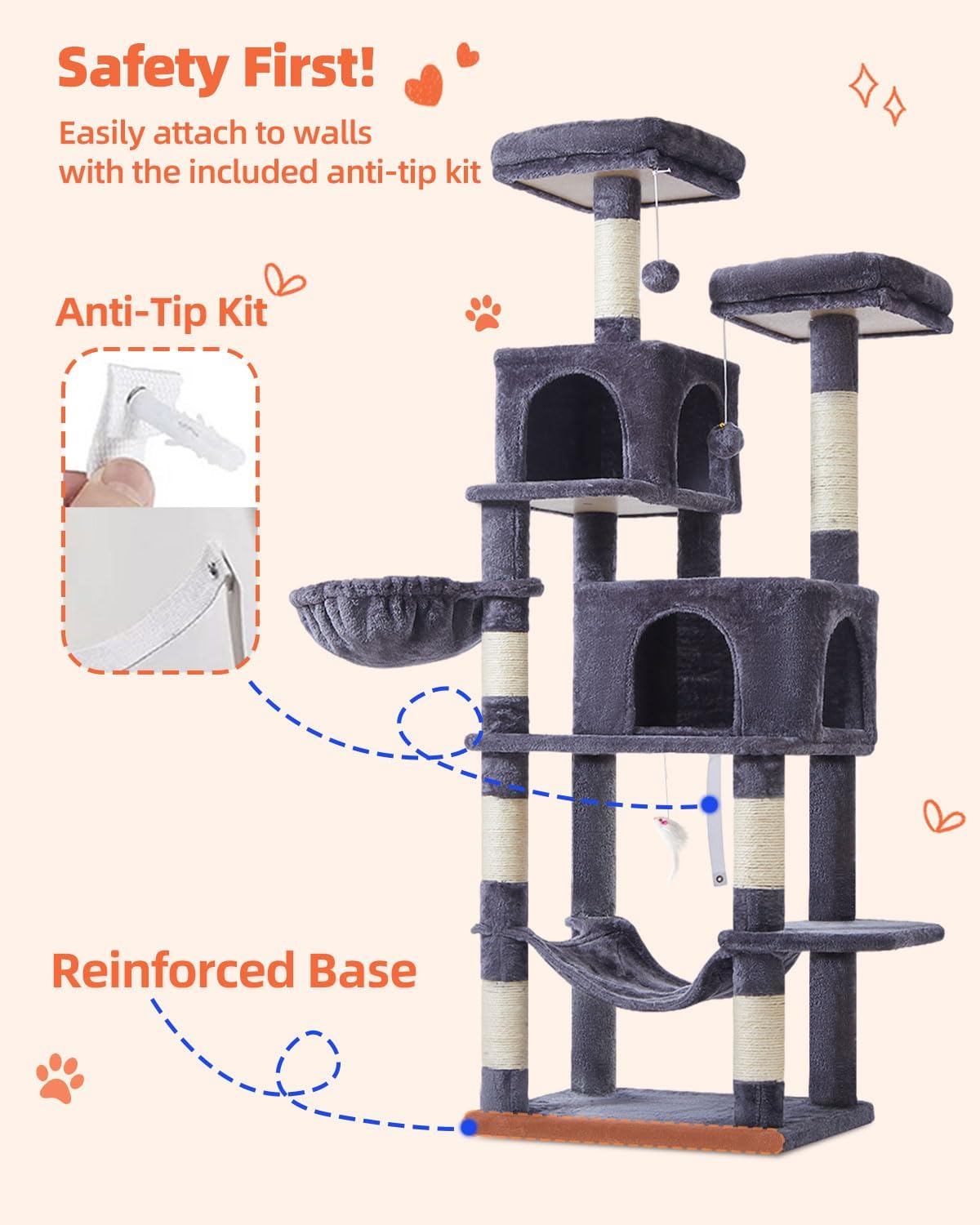 Safety First!

Easily attach to walls with the included anti-tip kit

Anti-Tip Kit

Reinforced Base