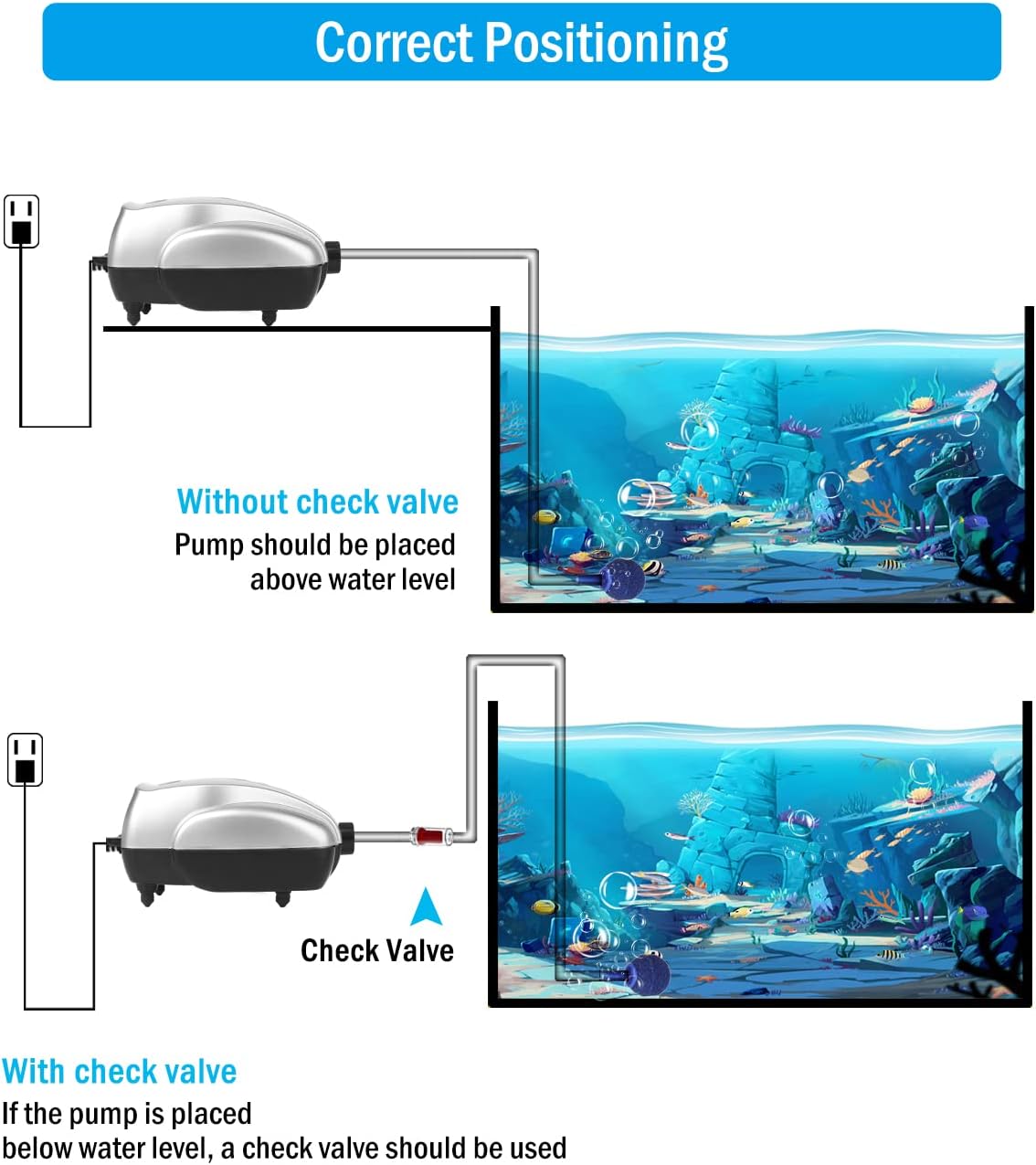 Correct Positioning

Without check valve
Pump should be placed above water level

Check Valve

With check valve
If the pump is placed below water level, a check valve should be used