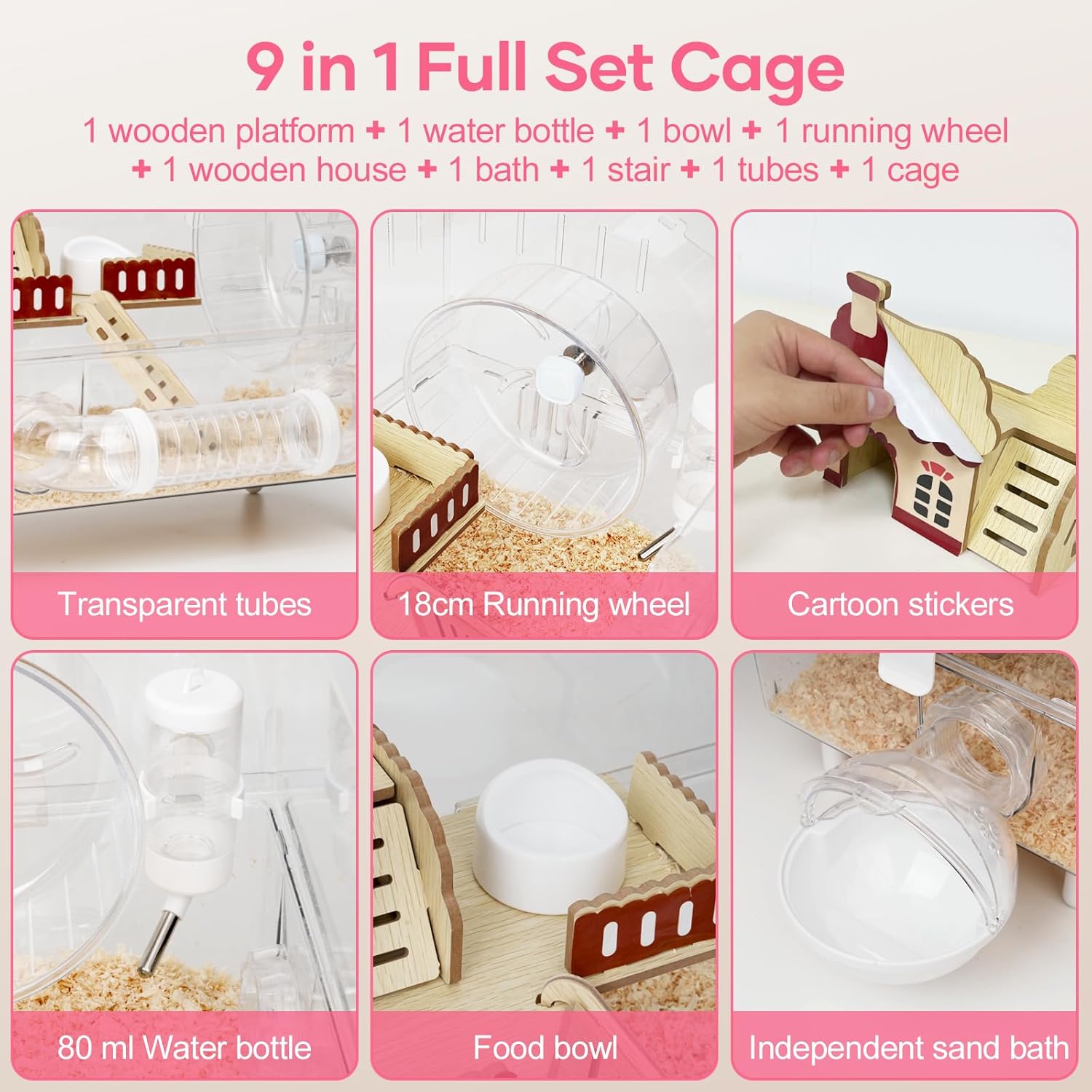 9 in 1 Full Set Cage

1 wooden platform + 1 water bottle + 1 bowl + 1 running wheel + 1 wooden house + 1 bath + 1 stair + 1 tubes + 1 cage

Transparent tubes

18cm Running wheel

Cartoon stickers

80 ml Water bottle

Food bowl

Independent sand bath